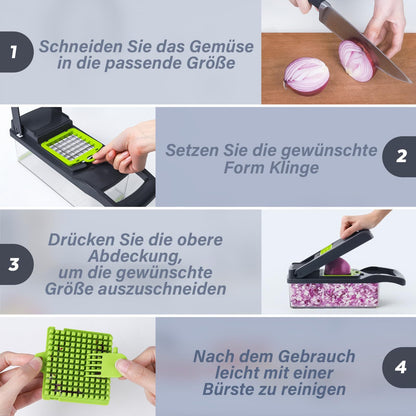 1

Schneiden Sie das Gemüse in die passende Größe

Setzen Sie die gewünschte Form Klinge

2

3

Drücken Sie die obere Abdeckung, um die gewünschte Größe auszuschneiden

Nach dem Gebrauch leicht mit einer Bürste zu reinigen

4