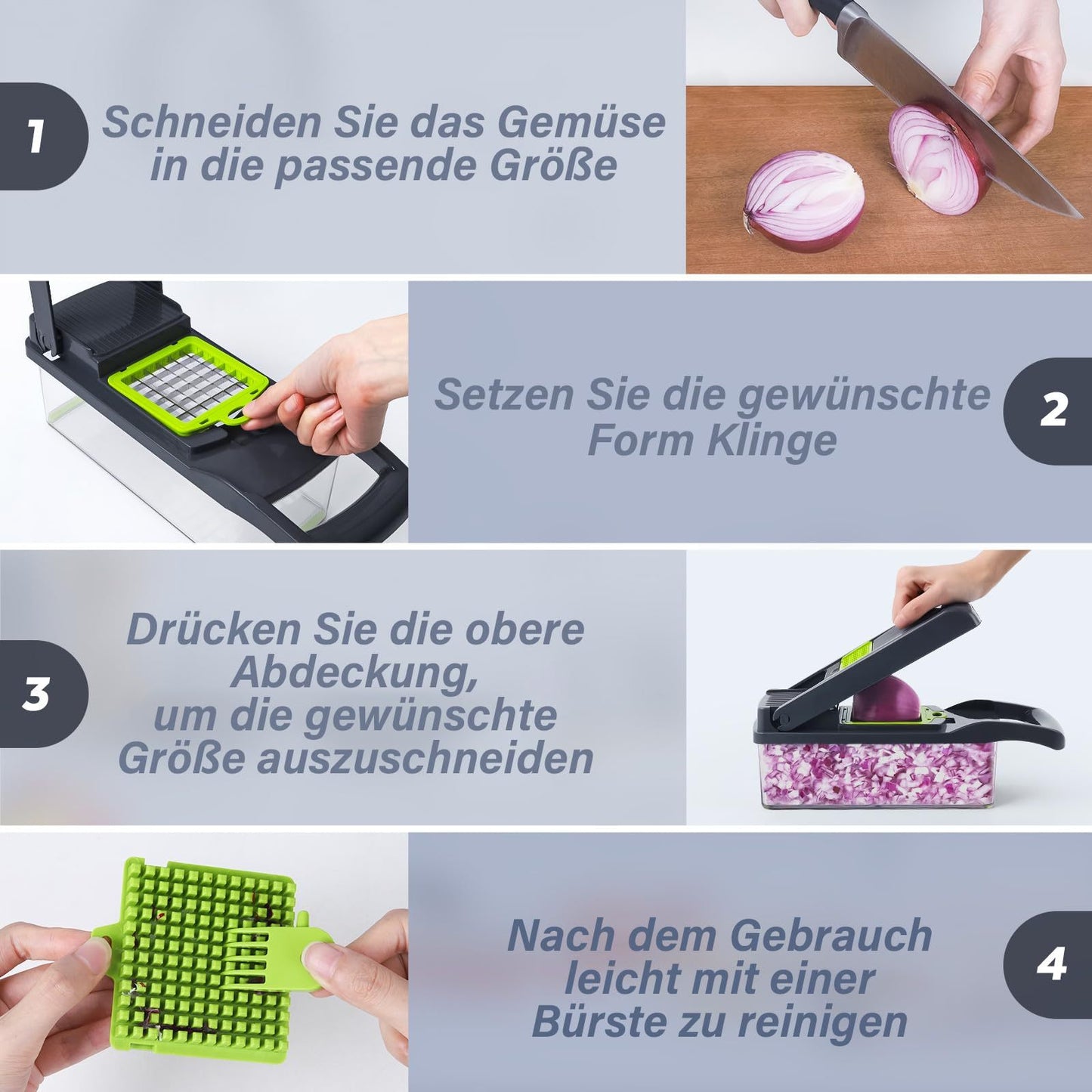 1

Schneiden Sie das Gemüse in die passende Größe

Setzen Sie die gewünschte Form Klinge

2

3

Drücken Sie die obere Abdeckung, um die gewünschte Größe auszuschneiden

Nach dem Gebrauch leicht mit einer Bürste zu reinigen

4